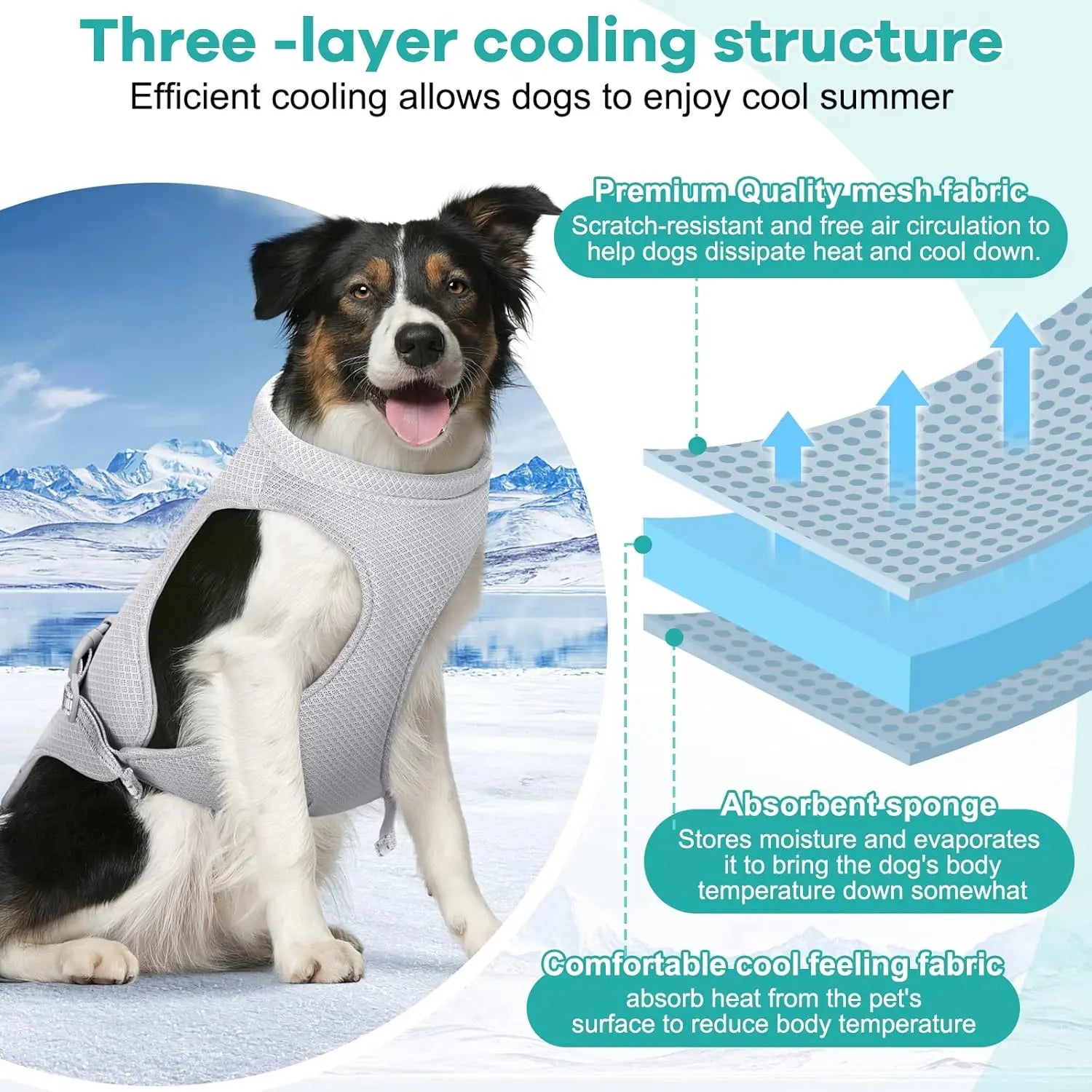 Three -layer cooling structure
Efficient cooling allows dogs to enjoy cool summer

Premium Quality mesh fabric
Scratch-resistant and free air circulation to help dogs dissipate heat and cool down.

Absorbent sponge
Stores moisture and evaporates it to bring the dog's body temperature down somewhat

Comfortable cool feeling fabric
absorb heat from the pet's surface to reduce body temperature