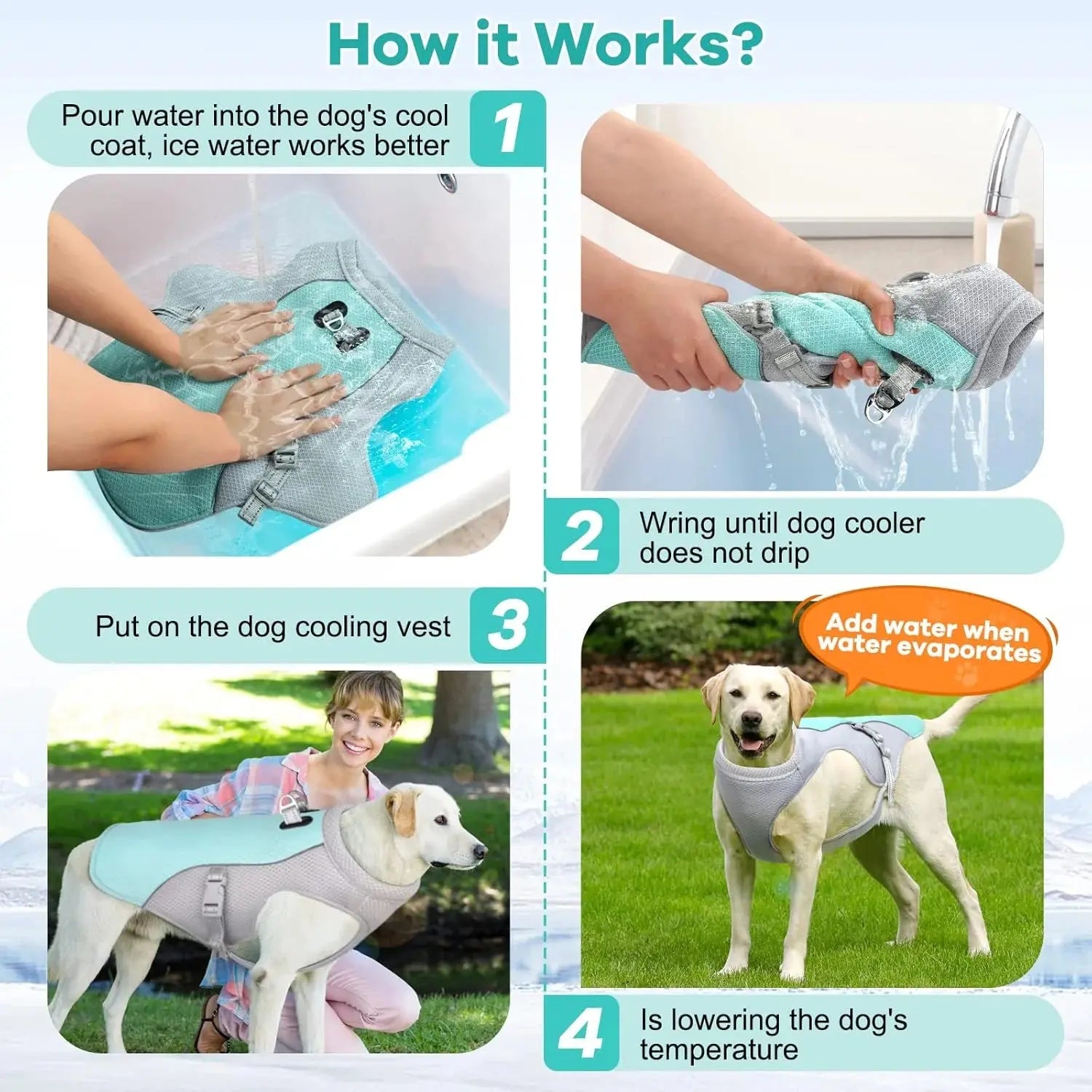 How it Works?

Pour water into the dog's cool coat, ice water works better 1

2 Wring until dog cooler does not drip

Put on the dog cooling vest 3

Add water when water evaporates

4 Is lowering the dog's temperature