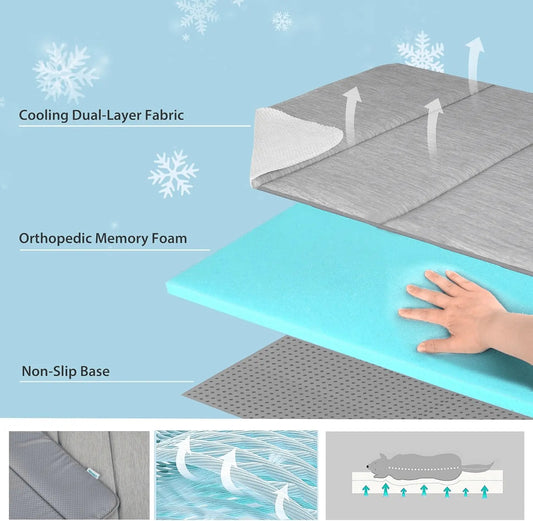 Cooling Dual-Layer Fabric

Orthopedic Memory Foam

Non-Slip Base