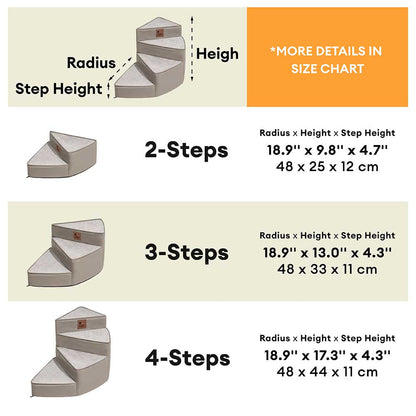 Radius
Step Height
Heigh

*MORE DETAILS IN SIZE CHART

2-Steps

Radius x Height x Step Height
18.9'' x 9.8'' x 4.7''
48 x 25 x 12 cm

3-Steps

Radius x Height x Step Height
18.9'' x 13.0'' x 4.3''
48 x 33 x 11 cm

4-Steps

Radius x Height x Step Height
18.9'' x 17.3'' x 4.3''
48 x 44 x 11 cm