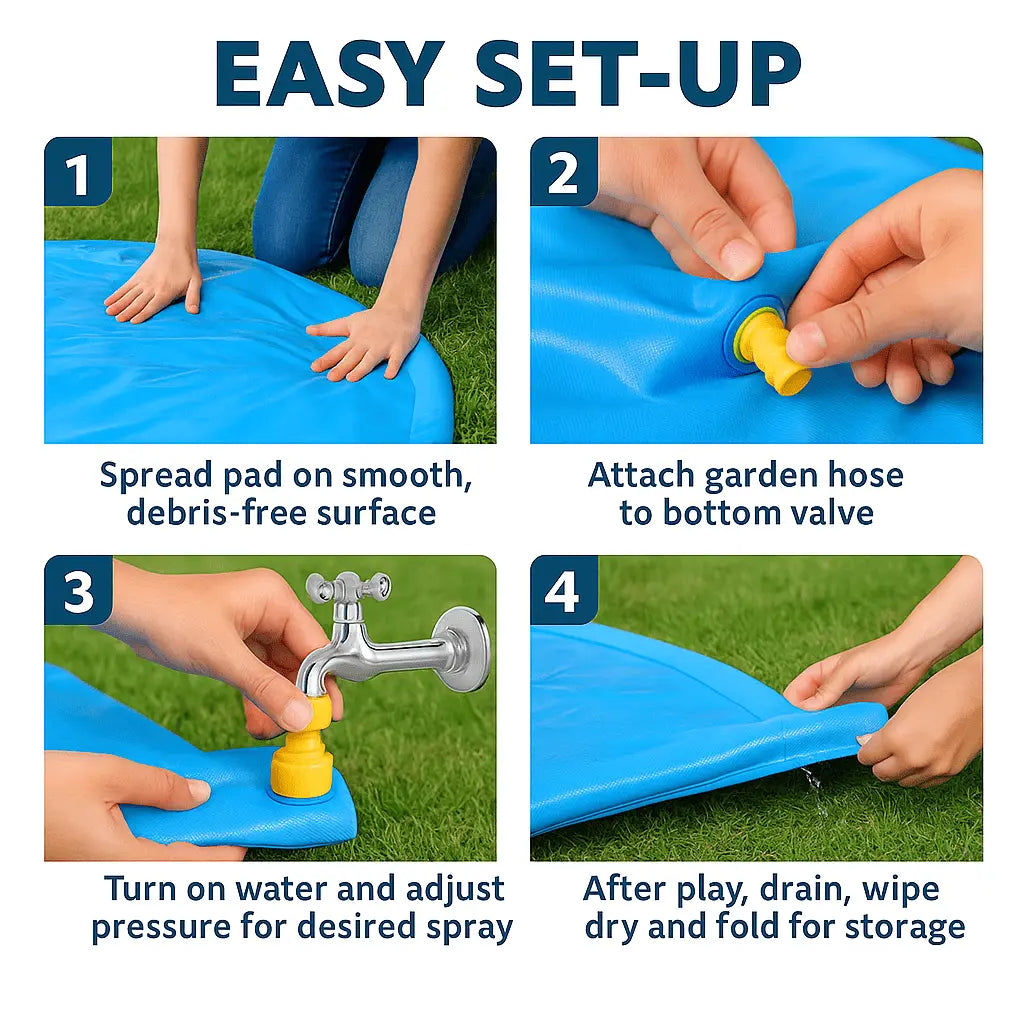 EASY SET-UP

1

Spread pad on smooth, debris-free surface

2

Attach garden hose to bottom valve

3

Turn on water and adjust pressure for desired spray

4

After play, drain, wipe dry and fold for storage