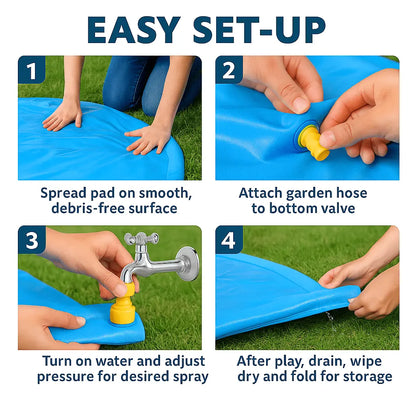 EASY SET-UP

1

Spread pad on smooth, debris-free surface

2

Attach garden hose to bottom valve

3

Turn on water and adjust pressure for desired spray

4

After play, drain, wipe dry and fold for storage